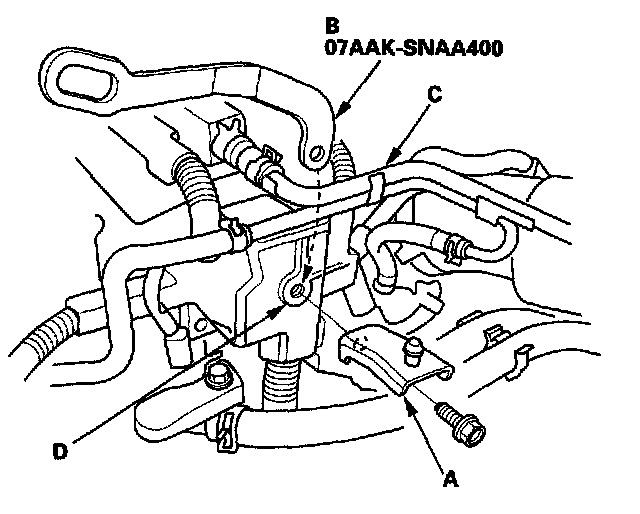 B
07AAK-SNAA400

C

D

A