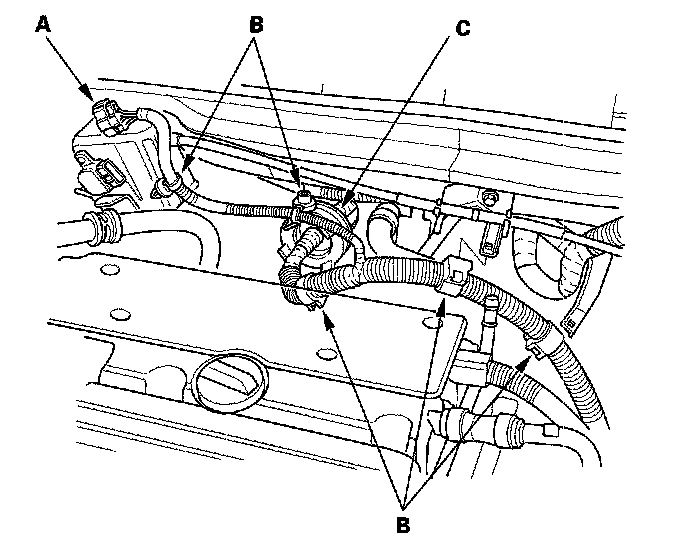 A
B
C
B