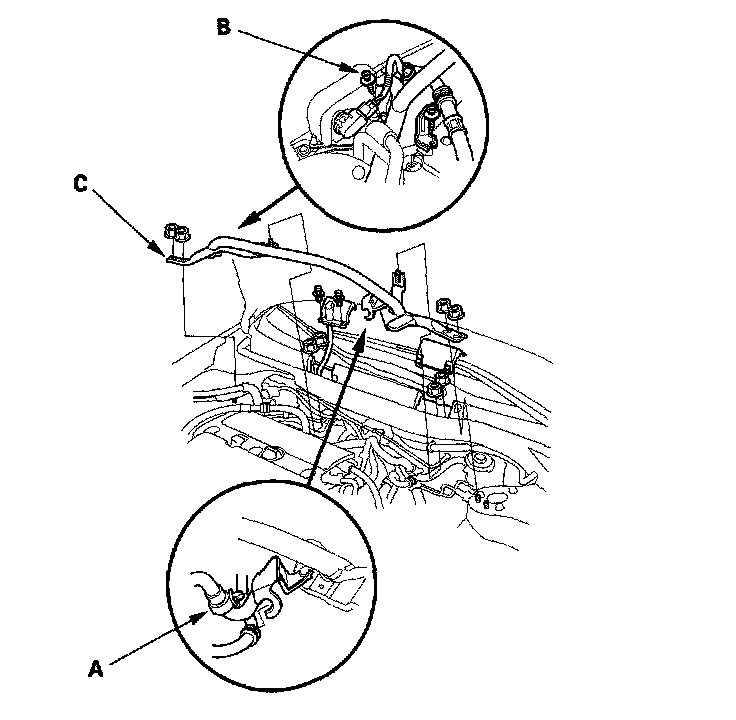 B

C

A