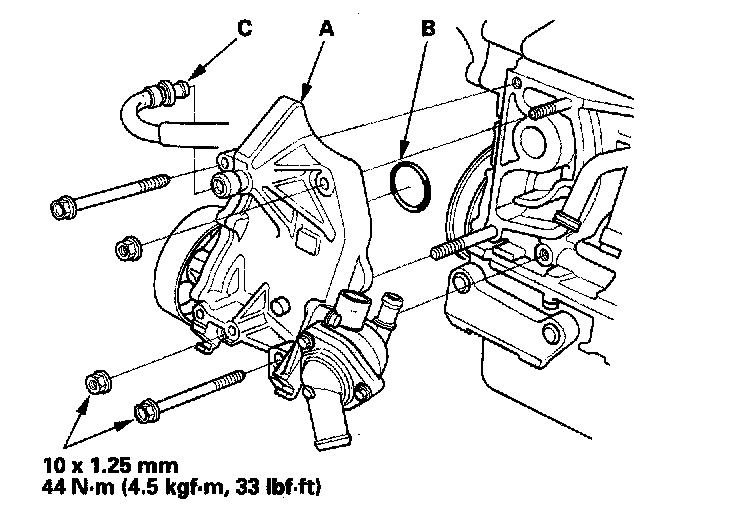 C
A
B
10 x 1.25 mm
44 N·m (4.5 kgf·m, 33 lbf·ft)