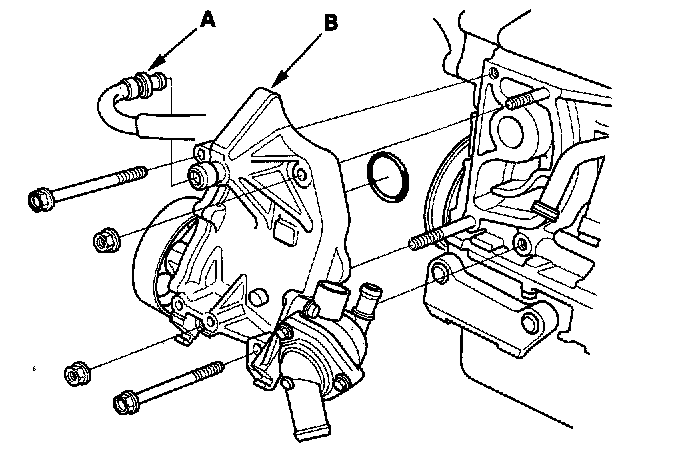 A
B