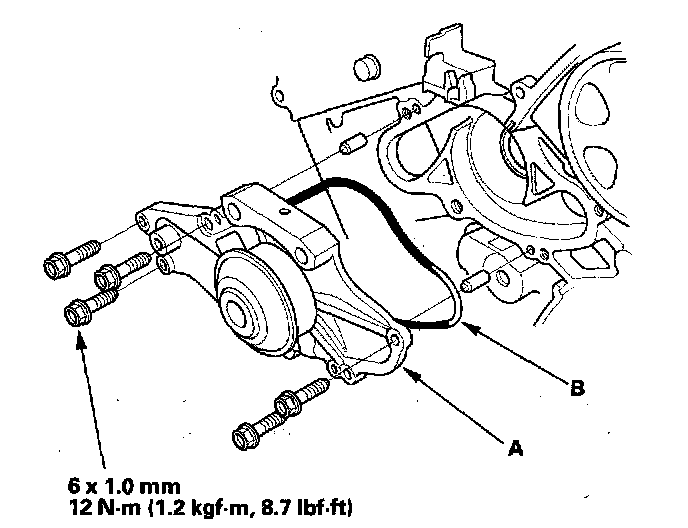 B

A

6 x 1.0 mm
12 N·m (1.2 kgf·m, 8.7 lbf·ft)