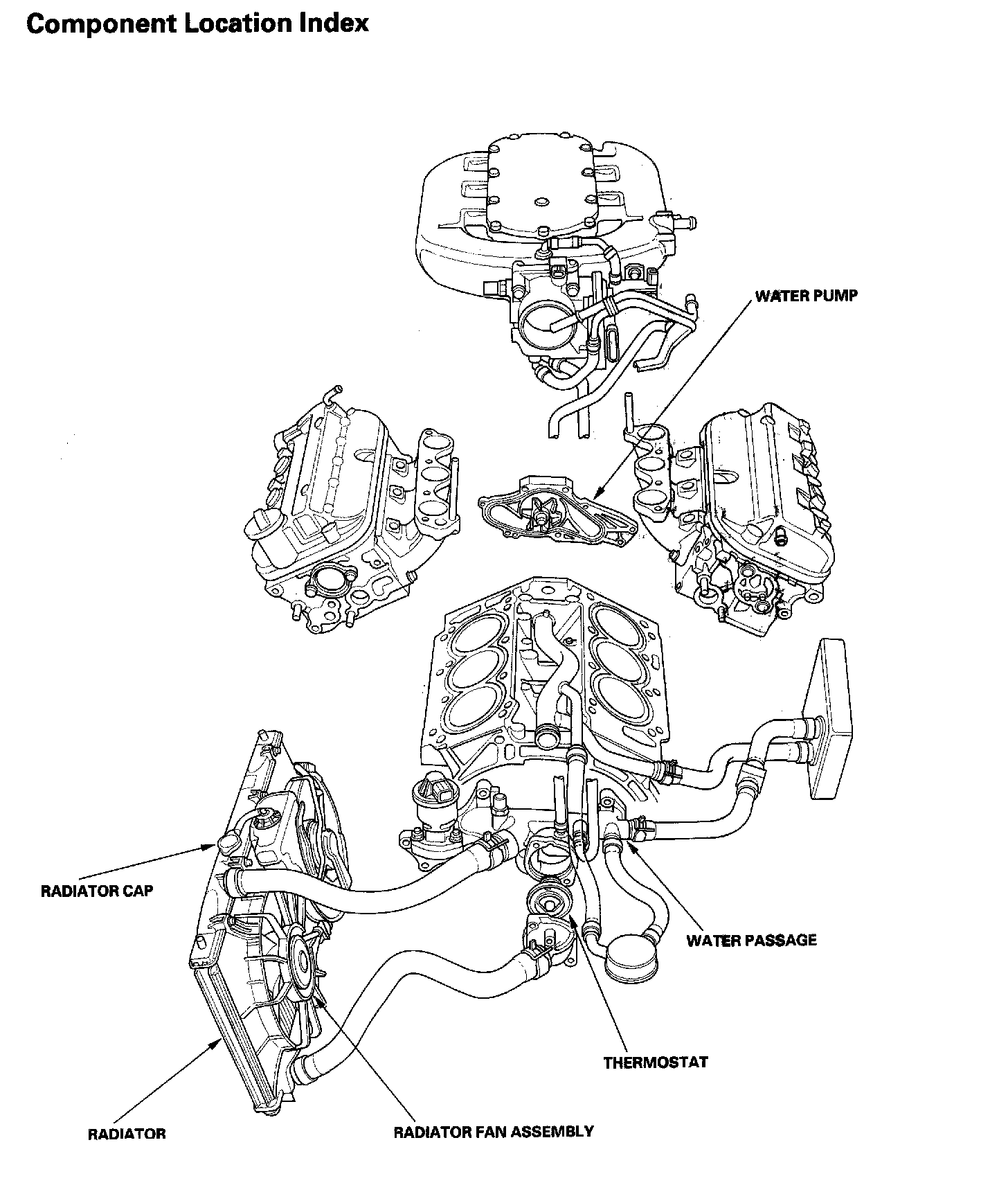 Component Location Index

WATER PUMP

RADIATOR CAP

WATER PASSAGE

THERMOSTAT

RADIATOR

RADIATOR FAN ASSEMBLY