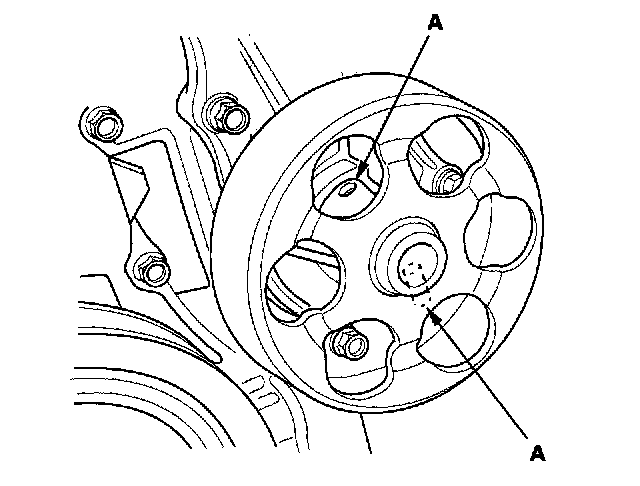 A

A