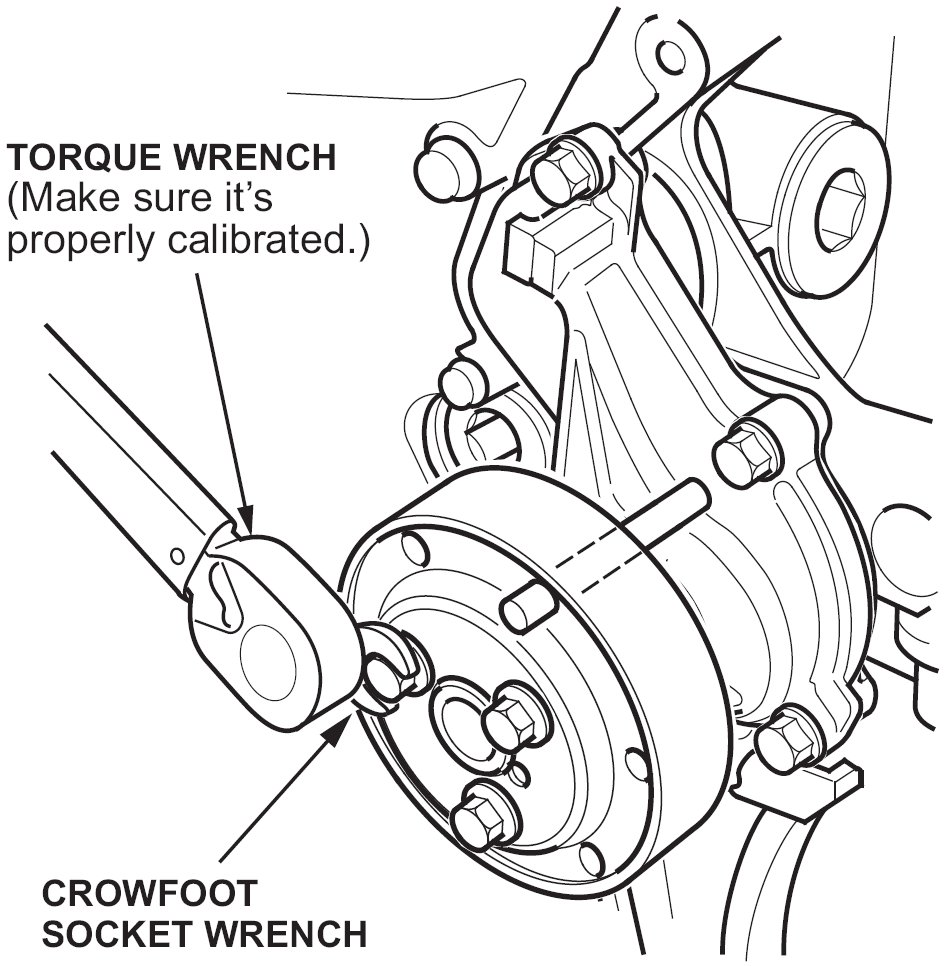 TORQUE WRENCH
(Make sure it's properly calibrated.)

CROWFOOT
SOCKET WRENCH