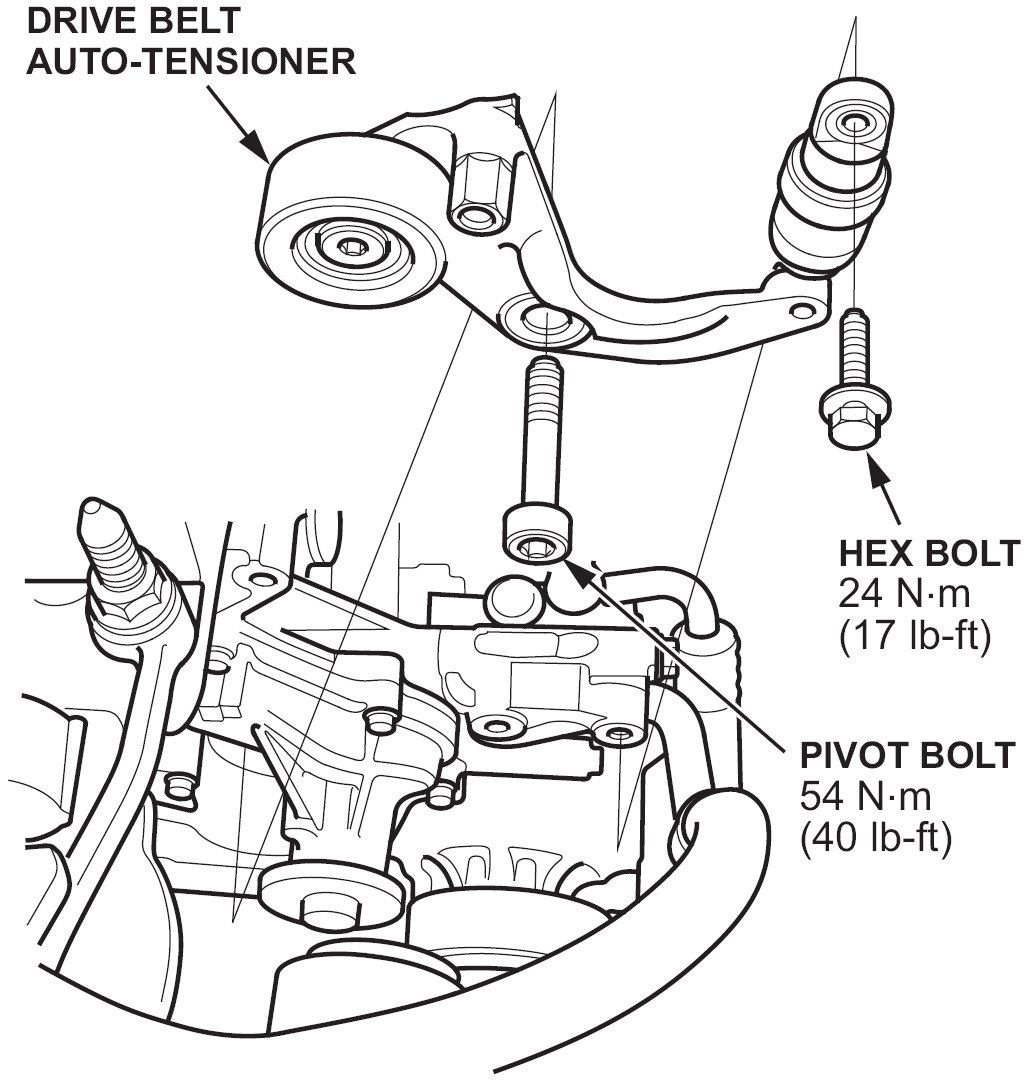 DRIVE BELT AUTO-TENSIONER

HEX BOLT
24 N·m
(17 lb-ft)

PIVOT BOLT
54 N·m
(40 lb-ft)