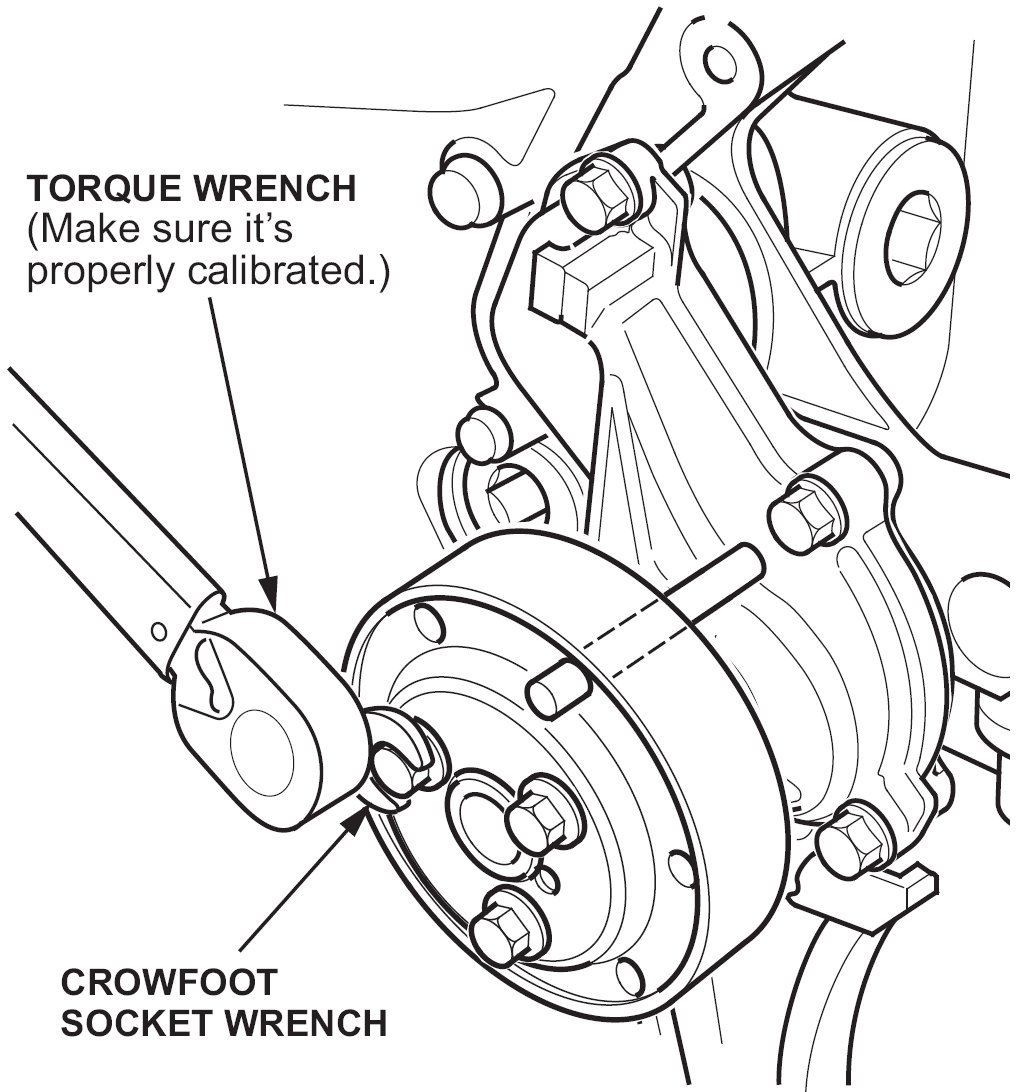 TORQUE WRENCH
(Make sure it's properly calibrated.)

CROWFOOT SOCKET WRENCH