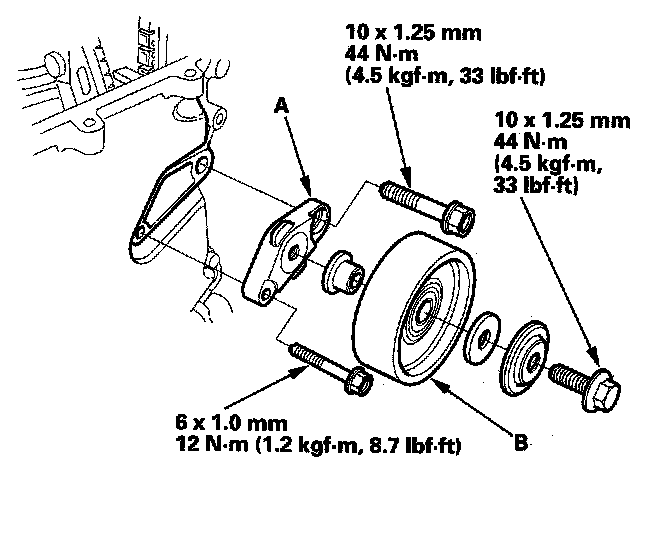 10 x 1.25 mm
44 N·m
(4.5 kgf·m, 33 lbf·ft)

A

10 x 1.25 mm
44 N·m
(4.5 kgf·m,
33 lbf·ft)

6 x 1.0 mm
12 N·m (1.2 kgf·m, 8.7 lbf·ft)

B