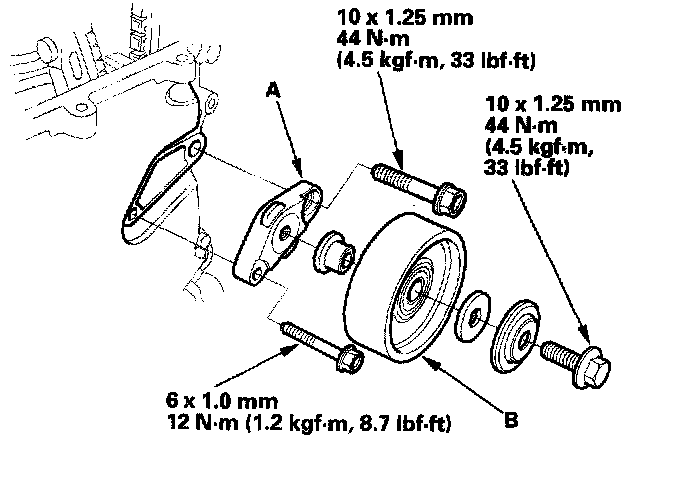 10 x 1.25 mm
44 N·m
(4.5 kgf·m, 33 lbf·ft)

A

10 x 1.25 mm
44 N·m
(4.5 kgf·m,
33 lbf·ft)

6 x 1.0 mm
12 N·m (1.2 kgf·m, 8.7 lbf·ft)

B