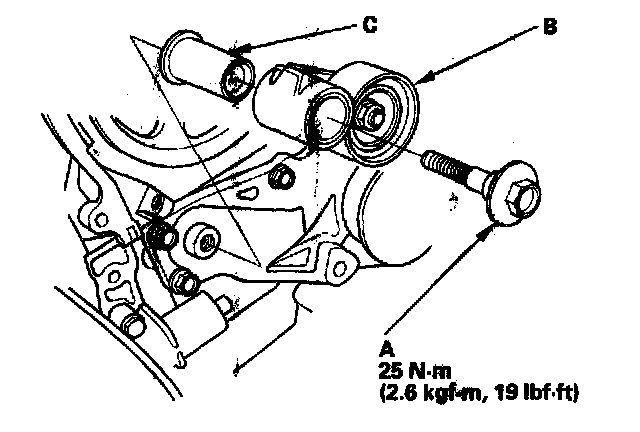 C

B

A
25 N·m
(2.6 kgf·m, 19 lbf·ft)