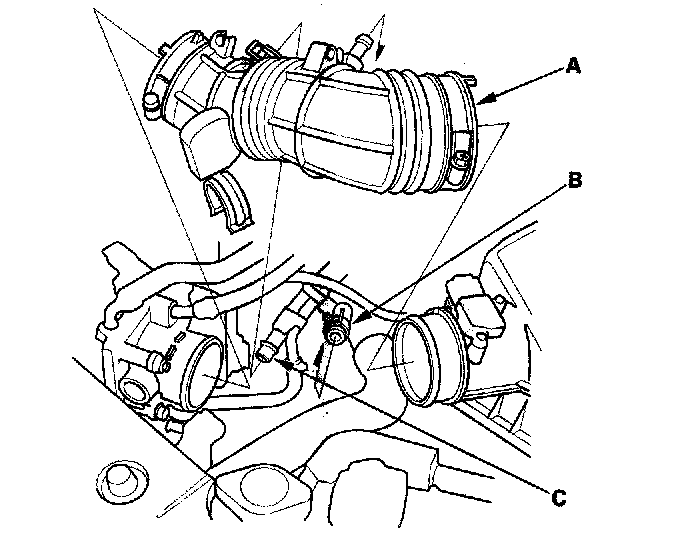 A

B

C