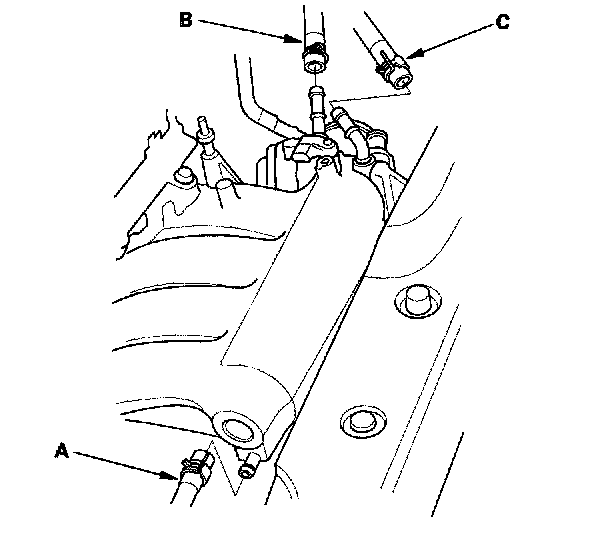 B
C
A