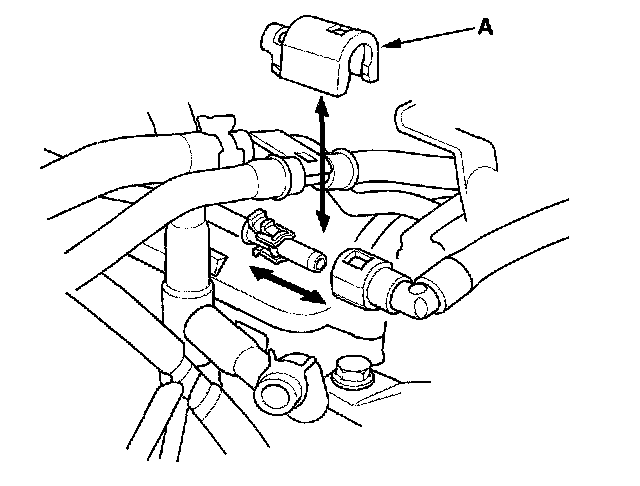 A