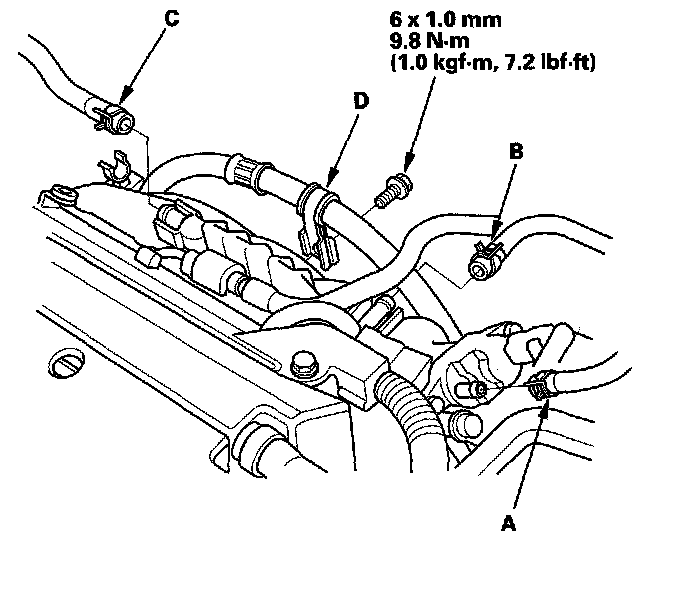 C

6 x 1.0 mm
9.8 N·m
(1.0 kgf·m, 7.2 lbf·ft)

D

B

A