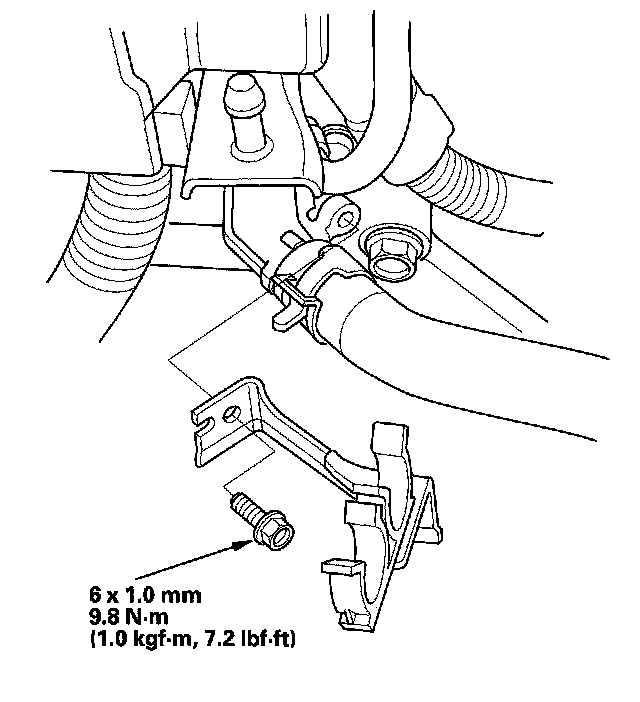 6 x 1.0 mm
9.8 N·m
(1.0 kgf·m, 7.2 lbf·ft)