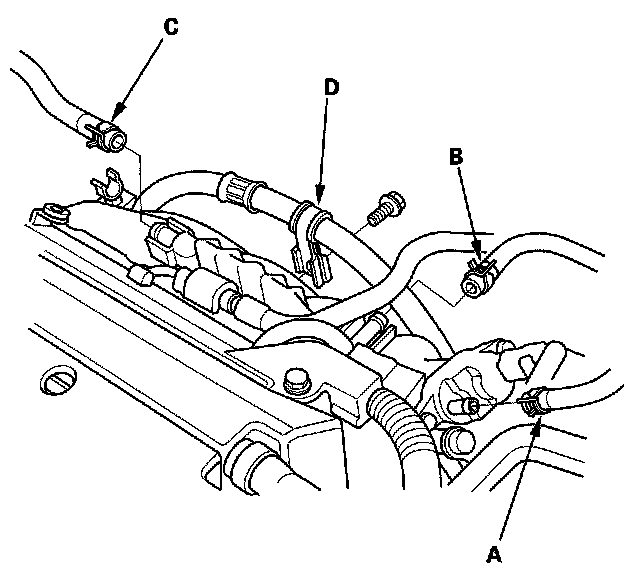 C
D
B
A