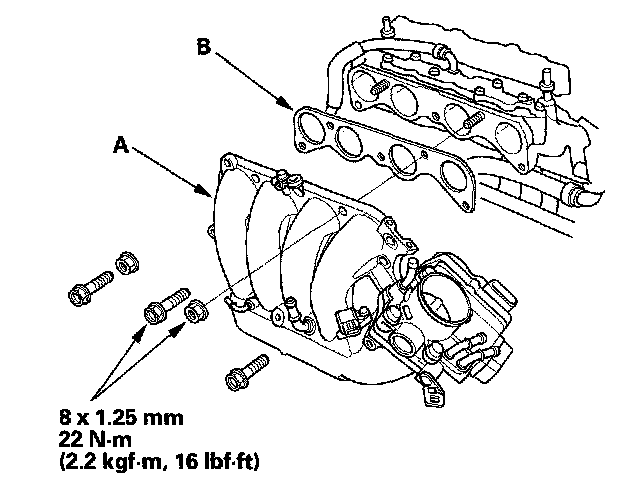 B

A

8 x 1.25 mm
22 N·m
(2.2 kgf·m, 16 lbf·ft)