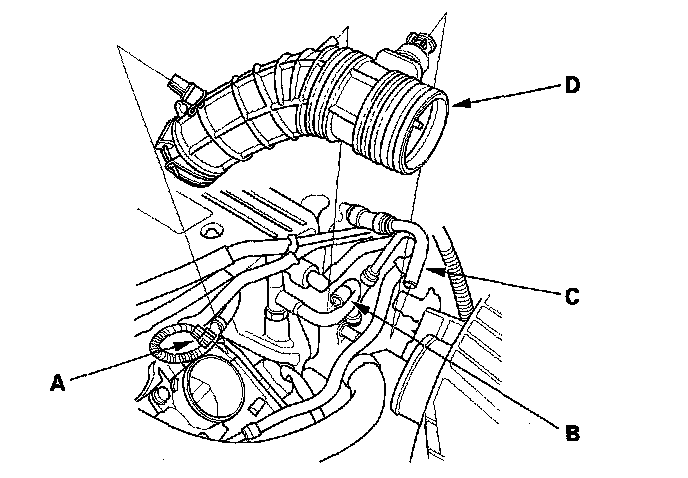 D
C
A
B