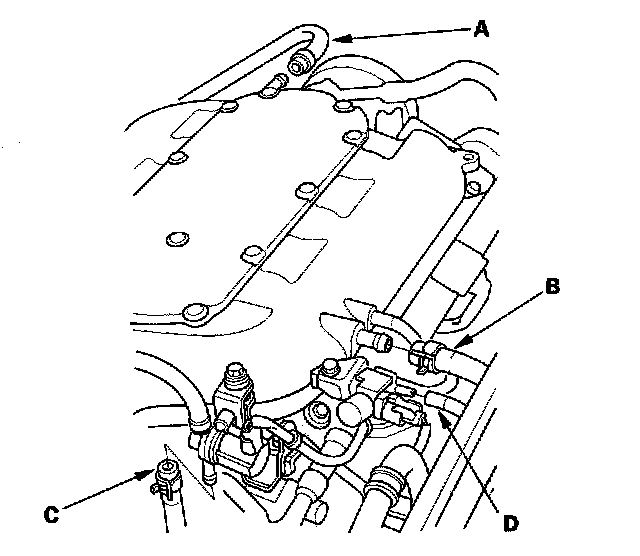 A

B

C

D