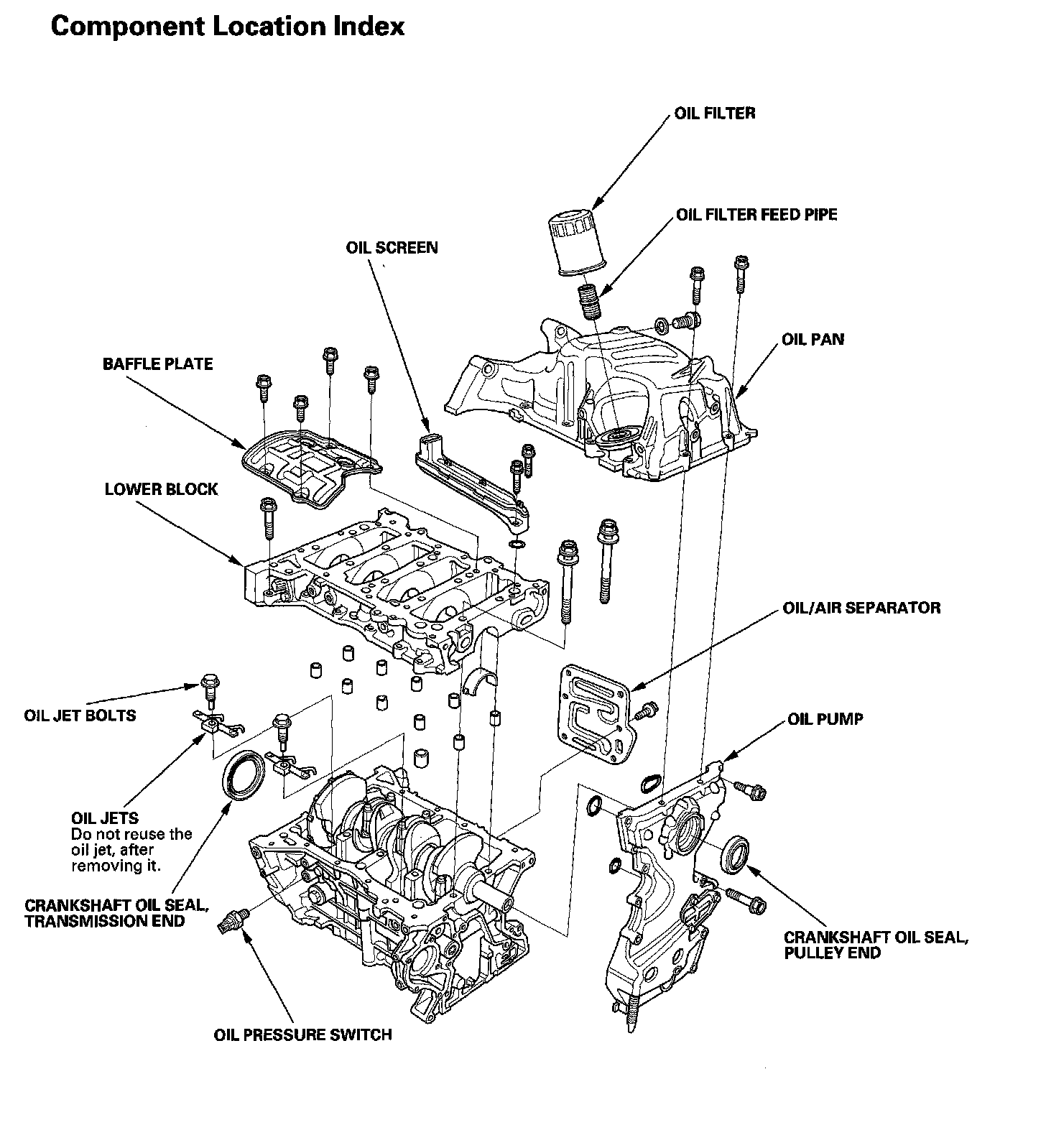 Component Location Index

OIL FILTER

OIL FILTER FEED PIPE

OIL SCREEN

OIL PAN

BAFFLE PLATE

LOWER BLOCK

OIL/AIR SEPARATOR

OIL JET BOLTS

OIL PUMP

OIL JETS
Do not reuse the oil jet, after removing it.

CRANKSHAFT OIL SEAL, TRANSMISSION END

CRANKSHAFT OIL SEAL, PULLEY END

OIL PRESSURE SWITCH