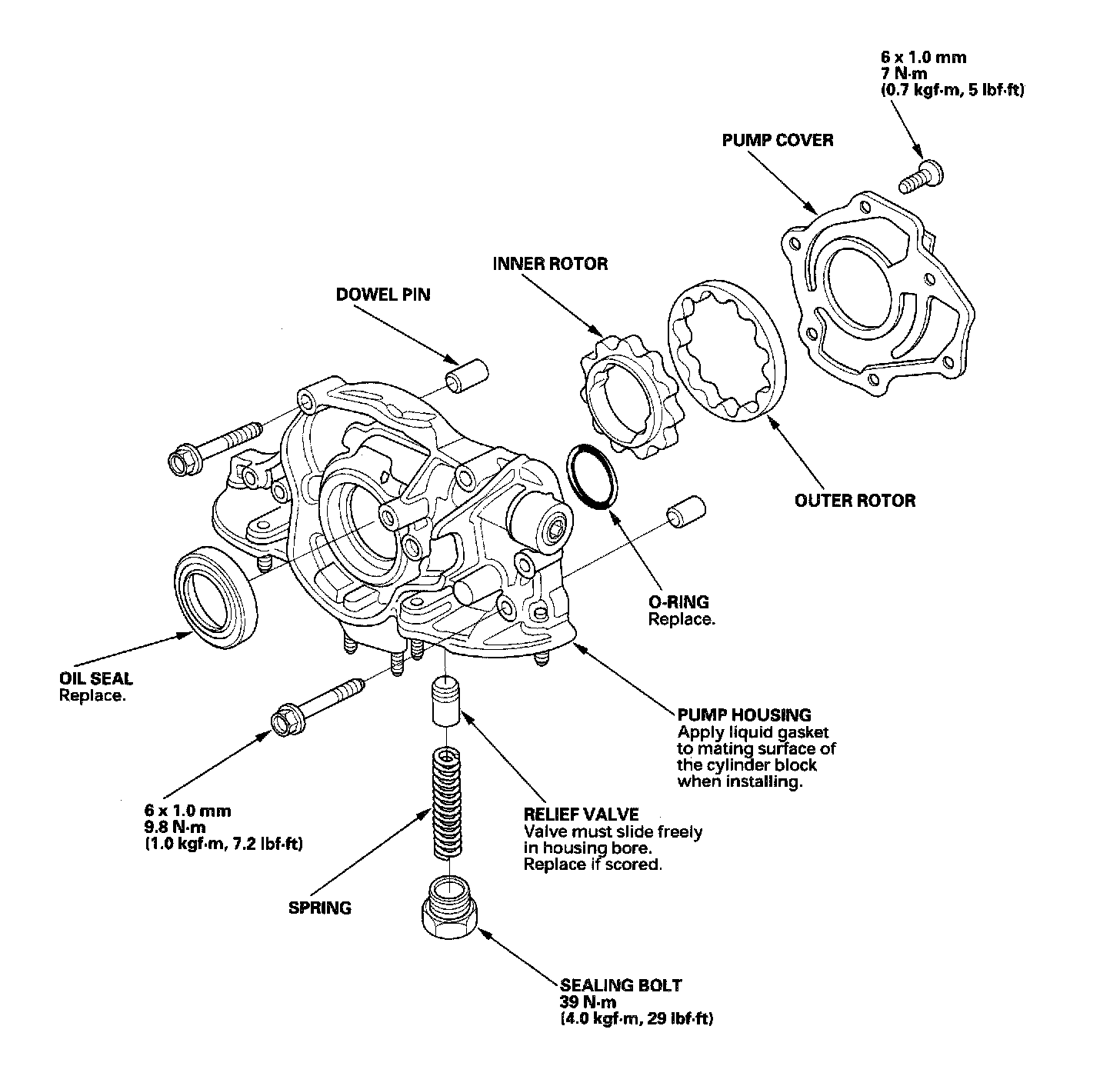 6 x 1.0 mm
7 N·m
(0.7 kgf·m, 5 lbf·ft)

PUMP COVER

INNER ROTOR

DOWEL PIN

OUTER ROTOR

O-RING
Replace.

OIL SEAL
Replace.

PUMP HOUSING
Apply liquid gasket to mating surface of the cylinder block when installing.

6 x 1.0 mm
9.8 N·m
(1.0 kgf·m, 7.2 lbf·ft)

RELIEF VALVE
Valve must slide freely in housing bore. Replace if scored.

SPRING

SEALING BOLT
39 N·m
(4.0 kgf·m, 29 lbf·ft)