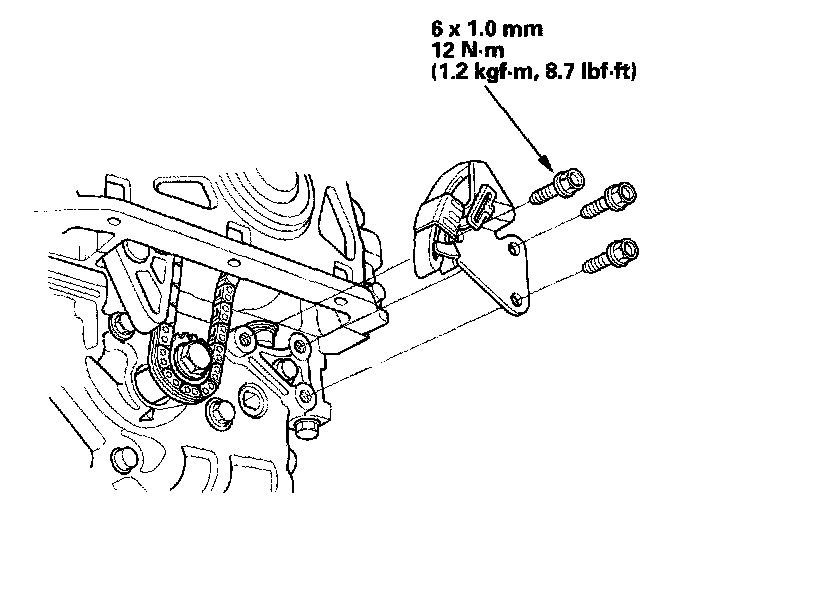 6 x 1.0 mm
12 N·m
(1.2 kgf·m, 8.7 lbf·ft)