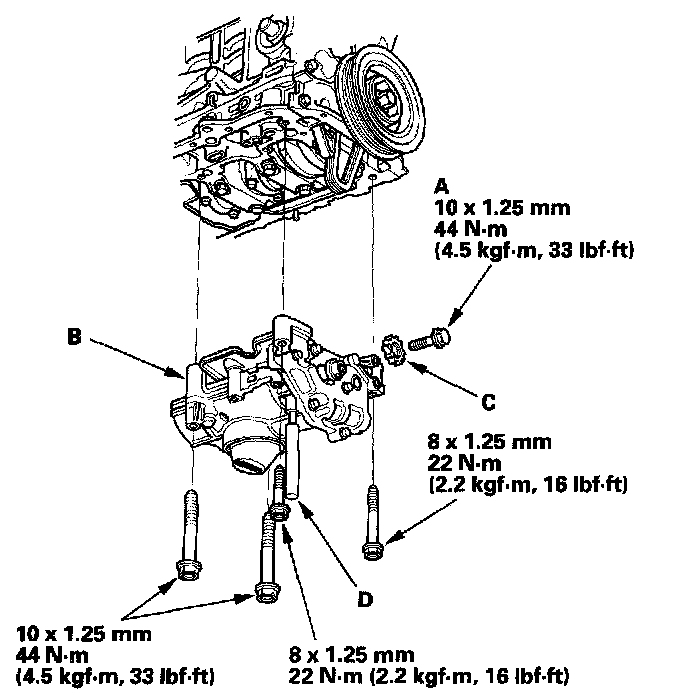 A
10 x 1.25 mm
44 N·m
(4.5 kgf·m, 33 lbf·ft)

B

C

8 x 1.25 mm
22 N·m
(2.2 kgf·m, 16 lbf·ft)

D

10 x 1.25 mm
44 N·m
(4.5 kgf·m, 33 lbf·ft)

8 x 1.25 mm
22 N·m (2.2 kgf·m, 16 lbf·ft)