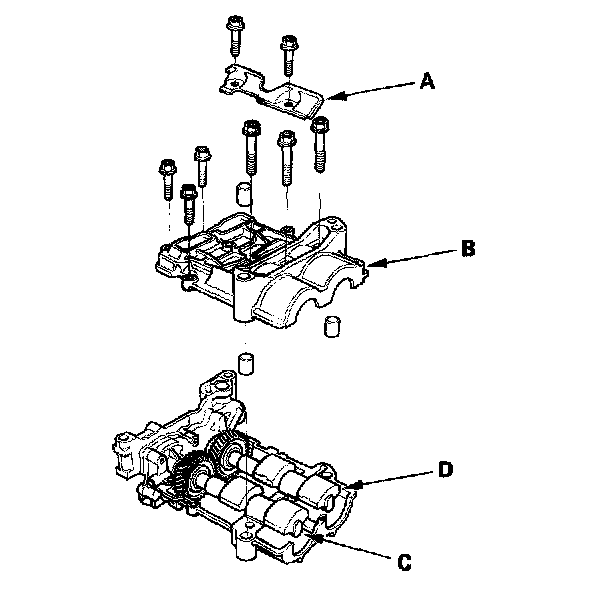 A
B
D
C