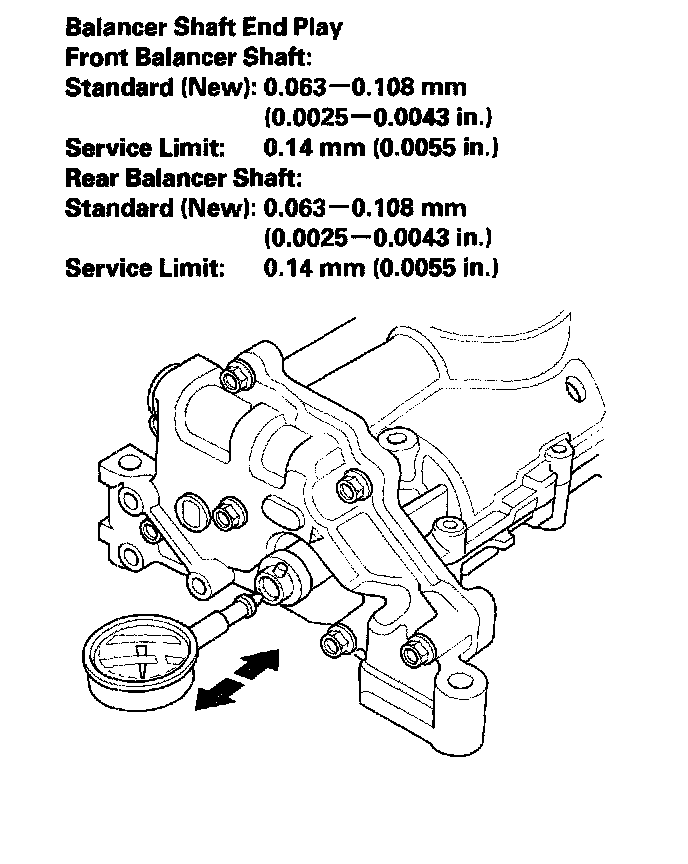 Balancer Shaft End Play
Front Balancer Shaft:
Standard (New): 0.063—0.108 mm
(0.0025—0.0043 in.)
Service Limit: 0.14 mm (0.0055 in.)
Rear Balancer Shaft:
Standard (New): 0.063—0.108 mm
(0.0025—0.0043 in.)
Service Limit: 0.14 mm (0.0055 in.)