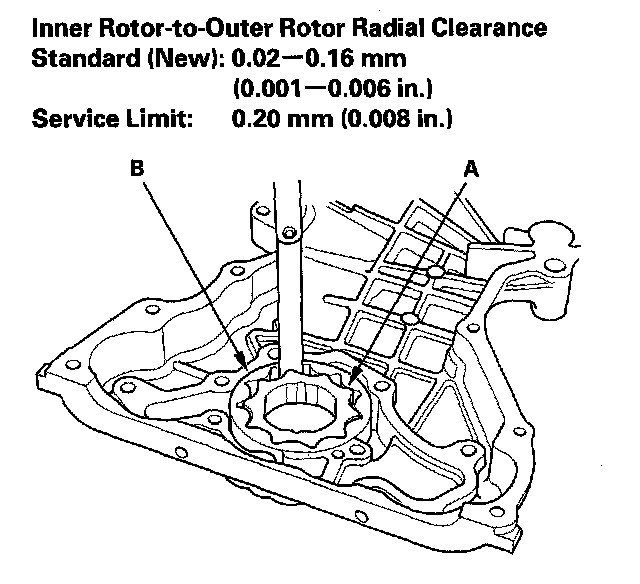 Inner Rotor-to-Outer Rotor Radial Clearance
Standard (New): 0.02—0.16 mm
(0.001—0.006 in.)
Service Limit: 0.20 mm (0.008 in.)

B

A