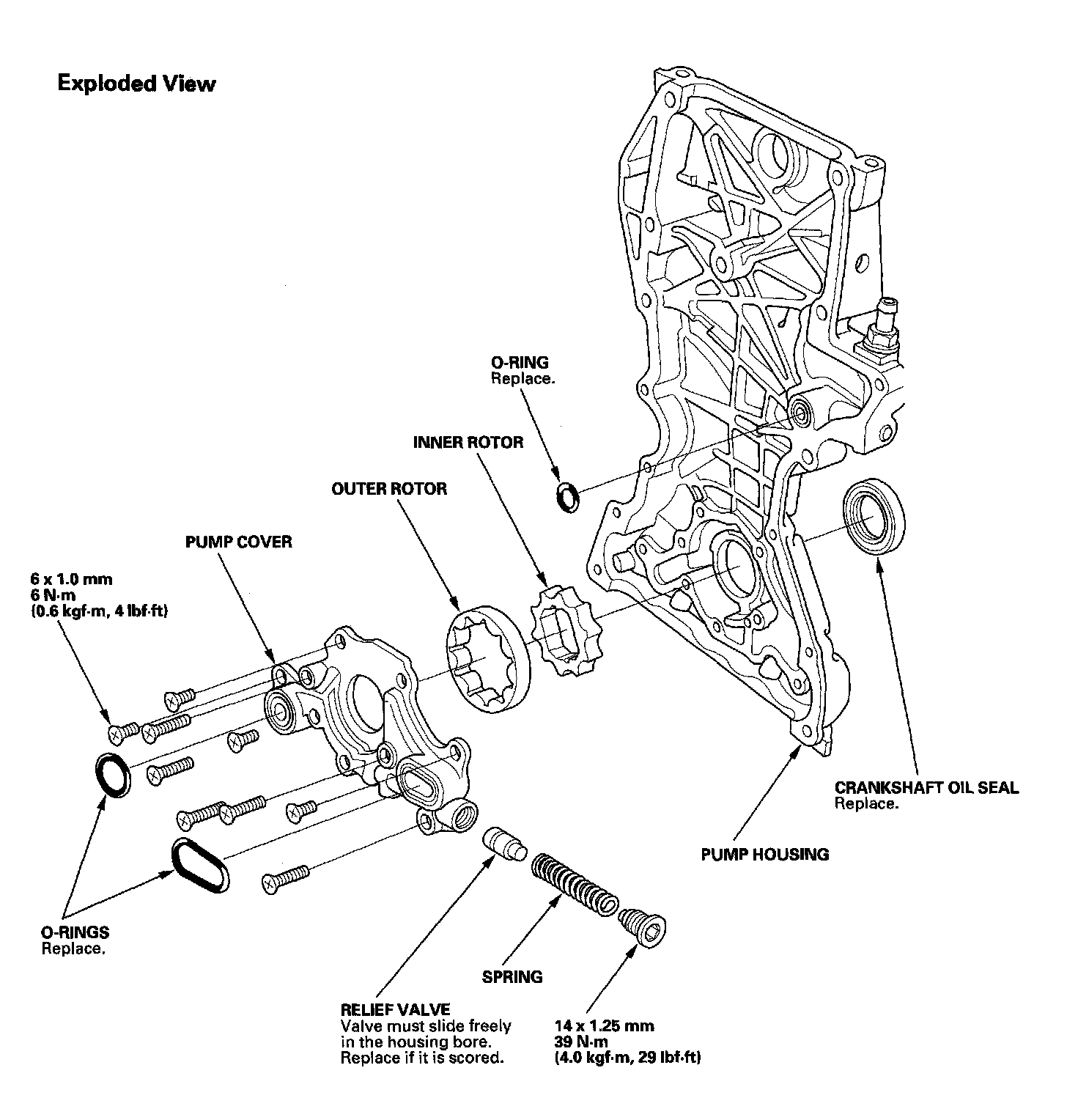 Exploded View

O-RING
Replace.

INNER ROTOR

OUTER ROTOR

PUMP COVER

6 x 1.0 mm
6 N·m
(0.6 kgf·m, 4 lbf·ft)

CRANKSHAFT OIL SEAL
Replace.

PUMP HOUSING

O-RINGS
Replace.

SPRING

RELIEF VALVE
Valve must slide freely in the housing bore. Replace if it is scored.

14 x 1.25 mm
39 N·m
(4.0 kgf·m, 29 lbf·ft)