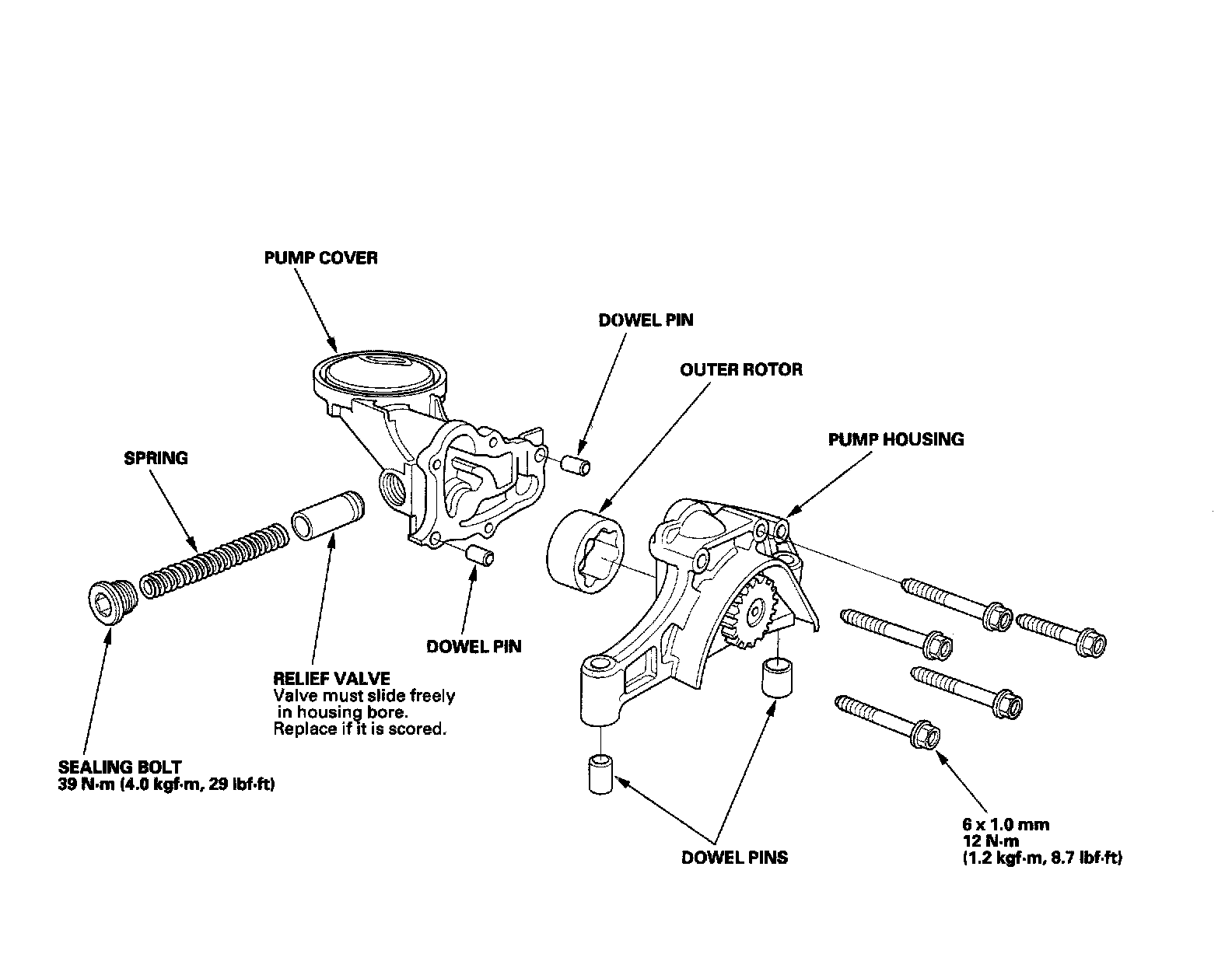 PUMP COVER

DOWEL PIN

OUTER ROTOR

PUMP HOUSING

SPRING

DOWEL PIN

RELIEF VALVE
Valve must slide freely in housing bore.
Replace if it is scored.

SEALING BOLT
39 N·m (4.0 kgf·m, 29 lbf·ft)

DOWEL PINS

6 x 1.0 mm
12 N·m
(1.2 kgf·m, 8.7 lbf·ft)