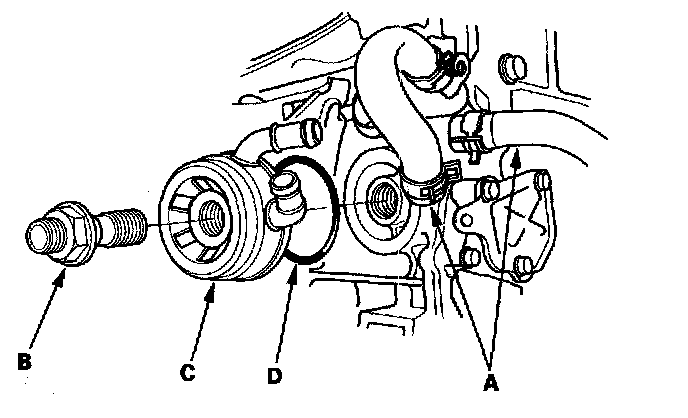 B

C

D

A