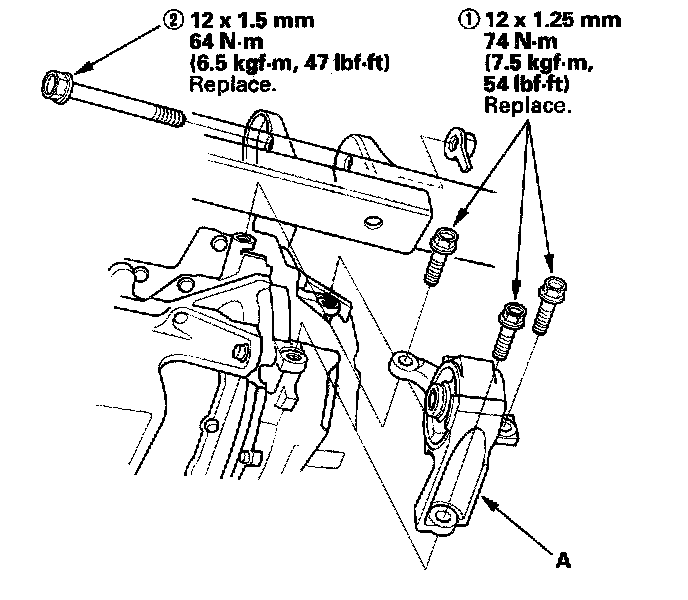 ② 12 x 1.5 mm
64 N·m
(6.5 kgf·m, 47 lbf·ft)
Replace.

① 12 x 1.25 mm
74 N·m
(7.5 kgf·m,
54 lbf·ft)
Replace.

A