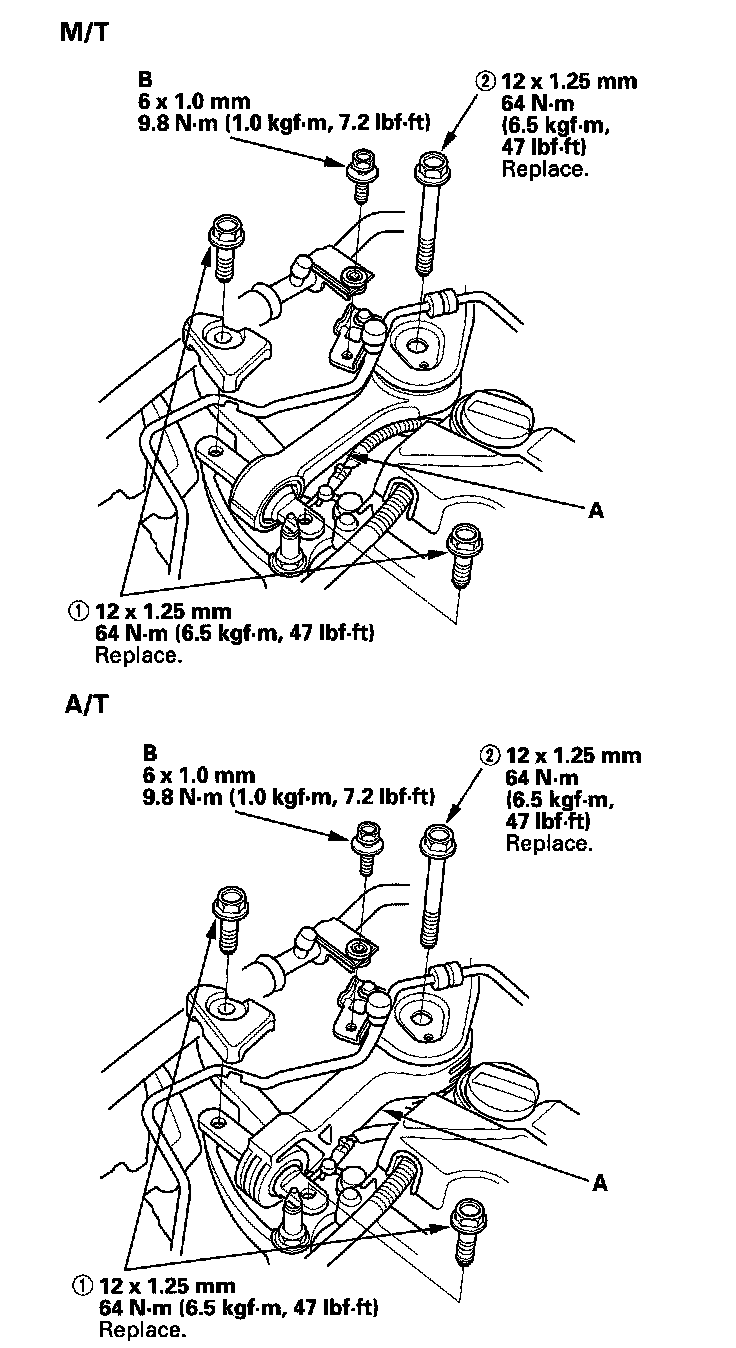 M/T

B
6 x 1.0 mm
9.8 N·m (1.0 kgf·m, 7.2 lbf·ft)

② 12 x 1.25 mm
64 N·m
(6.5 kgf·m,
47 lbf·ft)
Replace.

A

① 12 x 1.25 mm
64 N·m (6.5 kgf·m, 47 lbf·ft)
Replace.

A/T

B
6 x 1.0 mm
9.8 N·m (1.0 kgf·m, 7.2 lbf·ft)

② 12 x 1.25 mm
64 N·m
(6.5 kgf·m,
47 lbf·ft)
Replace.

A

① 12 x 1.25 mm
64 N·m (6.5 kgf·m, 47 lbf·ft)
Replace.