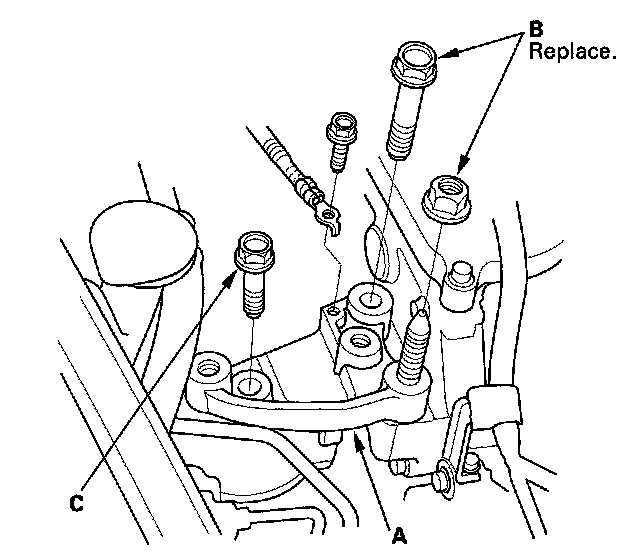 B
Replace.

C

A