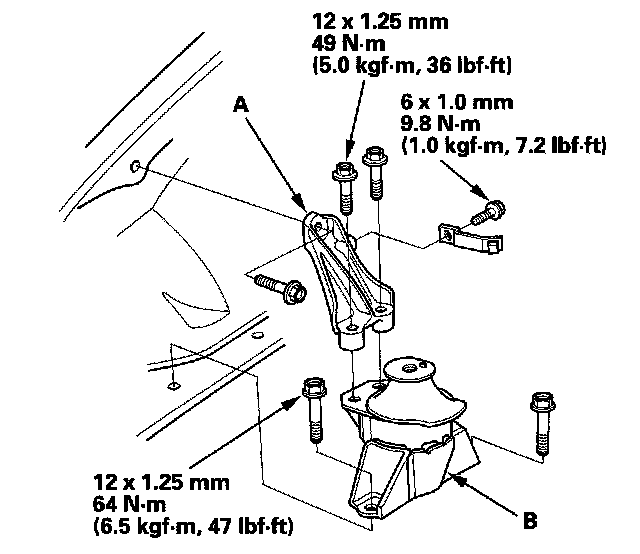 12 x 1.25 mm
49 N·m
(5.0 kgf·m, 36 lbf·ft)

A

6 x 1.0 mm
9.8 N·m
(1.0 kgf·m, 7.2 lbf·ft)

12 x 1.25 mm
64 N·m
(6.5 kgf·m, 47 lbf·ft)

B