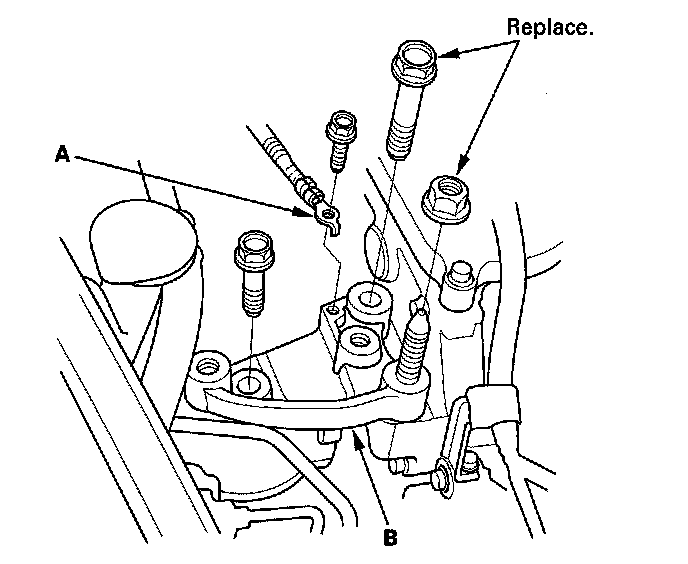 Replace.

A

B