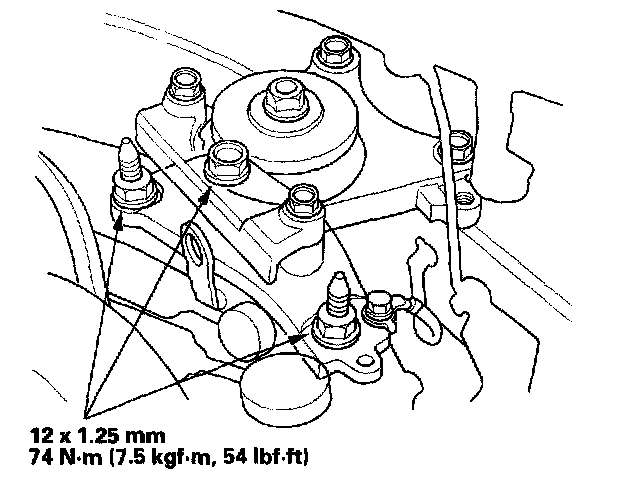 12 x 1.25 mm
74 N·m (7.5 kgf·m, 54 lbf·ft)