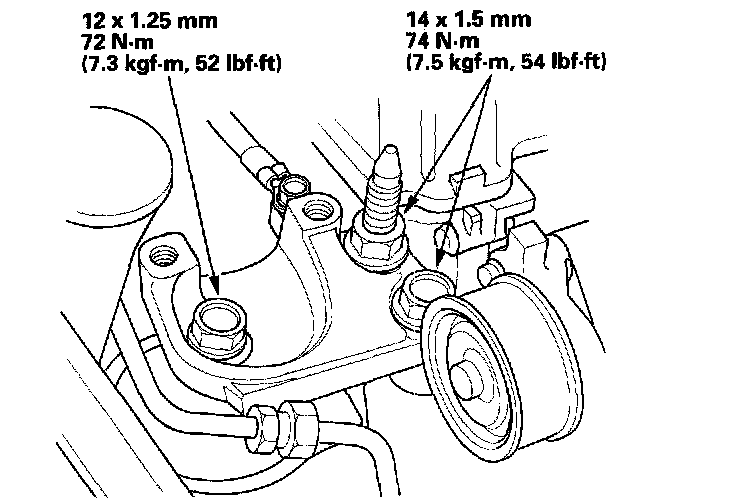 12 x 1.25 mm
72 N·m
(7.3 kgf·m, 52 lbf·ft)

14 x 1.5 mm
74 N·m
(7.5 kgf·m, 54 lbf·ft)