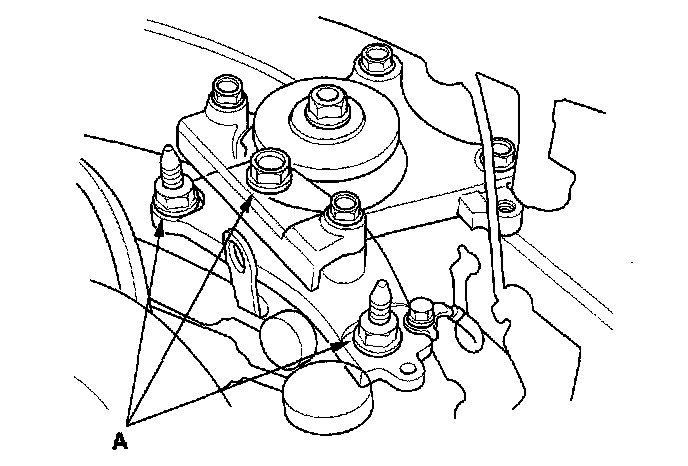 A