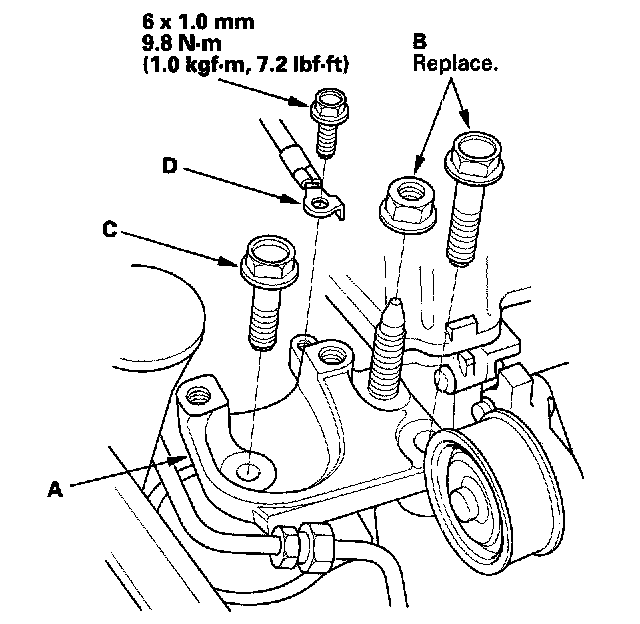 6 x 1.0 mm
9.8 N·m
(1.0 kgf·m, 7.2 lbf·ft)

B
Replace.

D

C

A