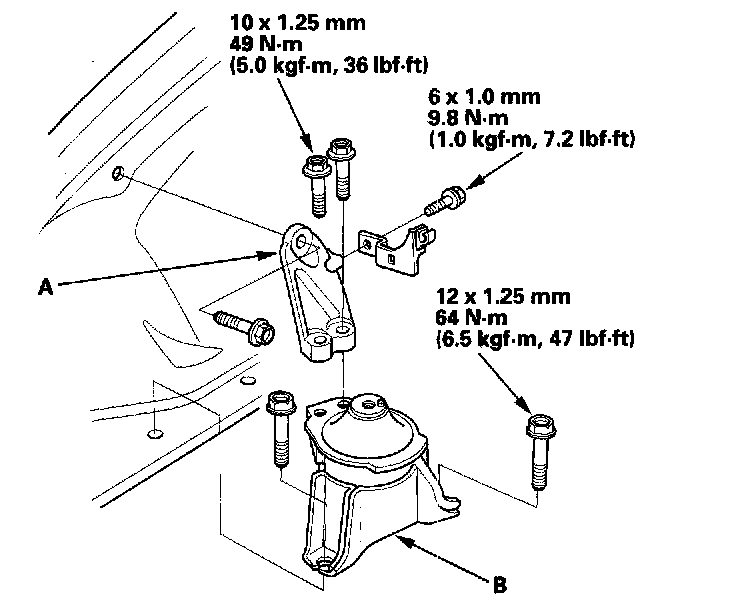 10 x 1.25 mm
49 N·m
(5.0 kgf·m, 36 lbf·ft)

6 x 1.0 mm
9.8 N·m
(1.0 kgf·m, 7.2 lbf·ft)

A

12 x 1.25 mm
64 N·m
(6.5 kgf·m, 47 lbf·ft)

B