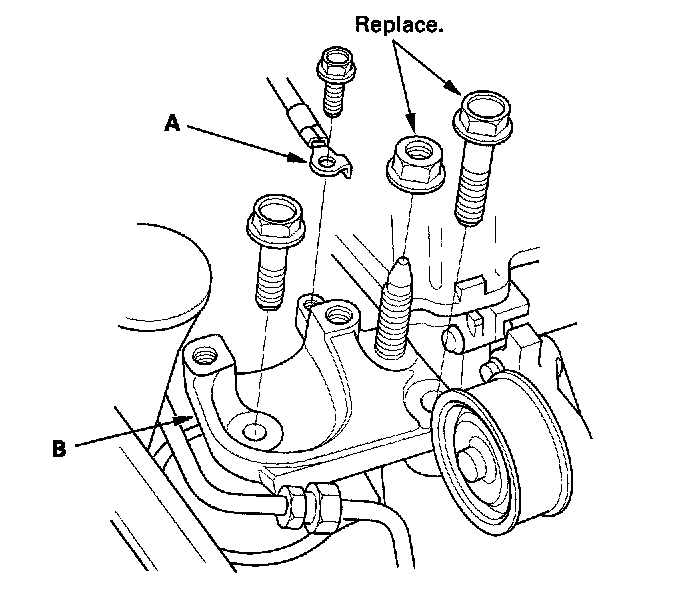 Replace.

A

B