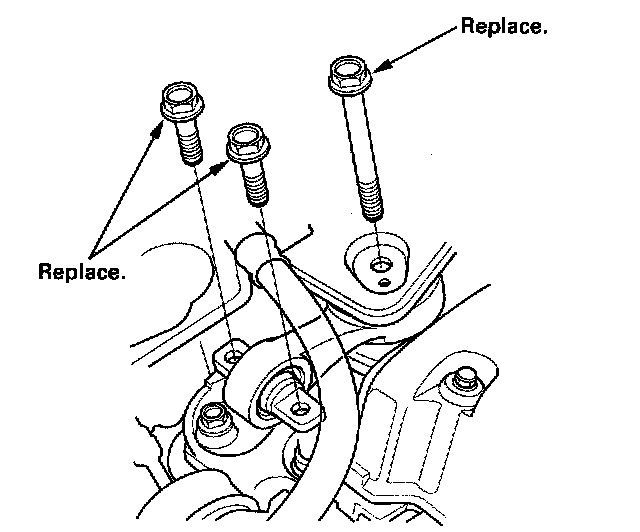 Replace.

Replace.