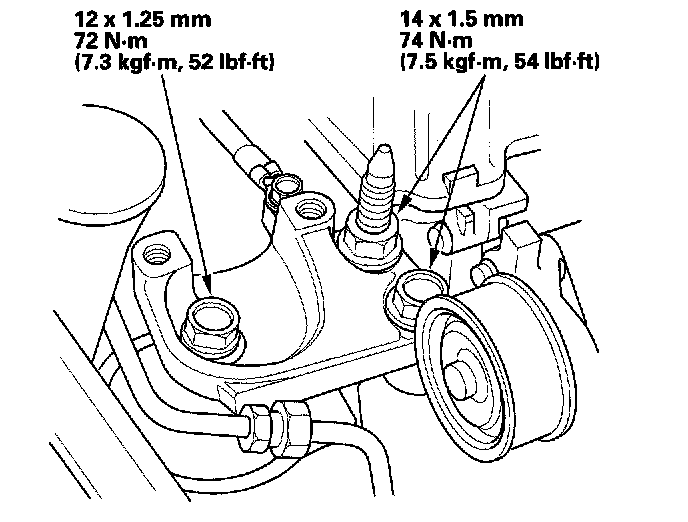 12 x 1.25 mm
72 N·m
(7.3 kgf·m, 52 lbf·ft)

14 x 1.5 mm
74 N·m
(7.5 kgf·m, 54 lbf·ft)