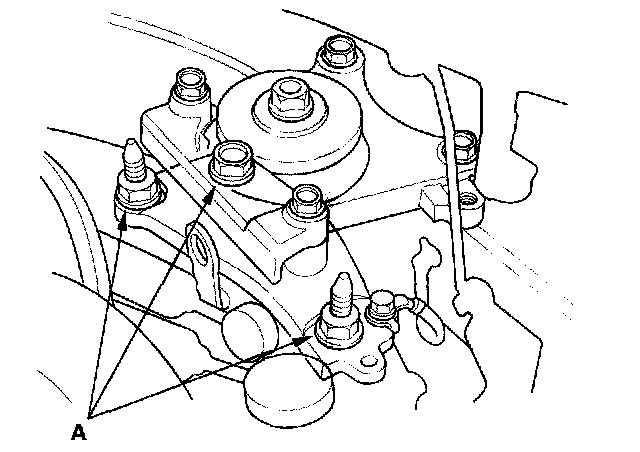 A