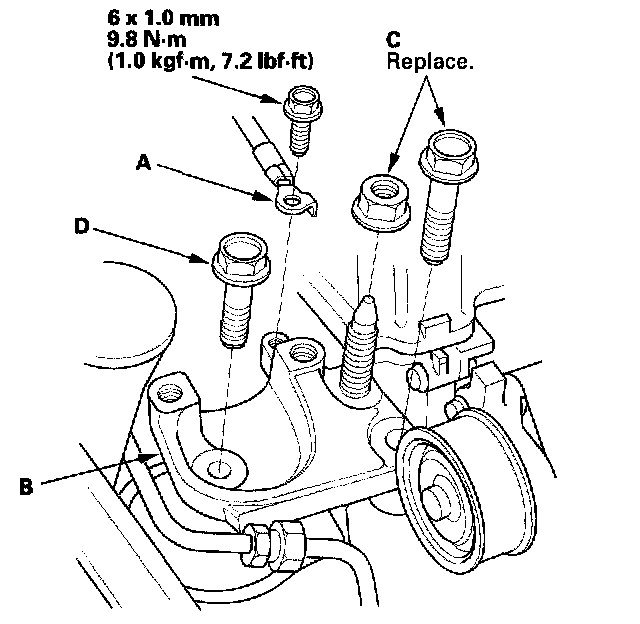 6 x 1.0 mm
9.8 N·m
(1.0 kgf·m, 7.2 lbf·ft)

C
Replace.

A

D

B