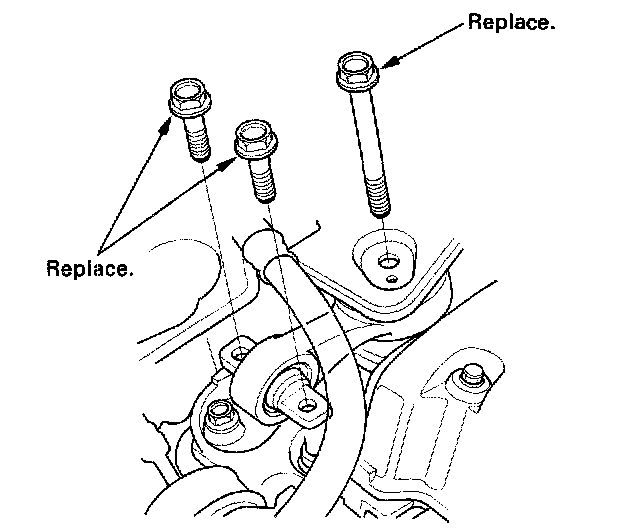 Replace.

Replace.