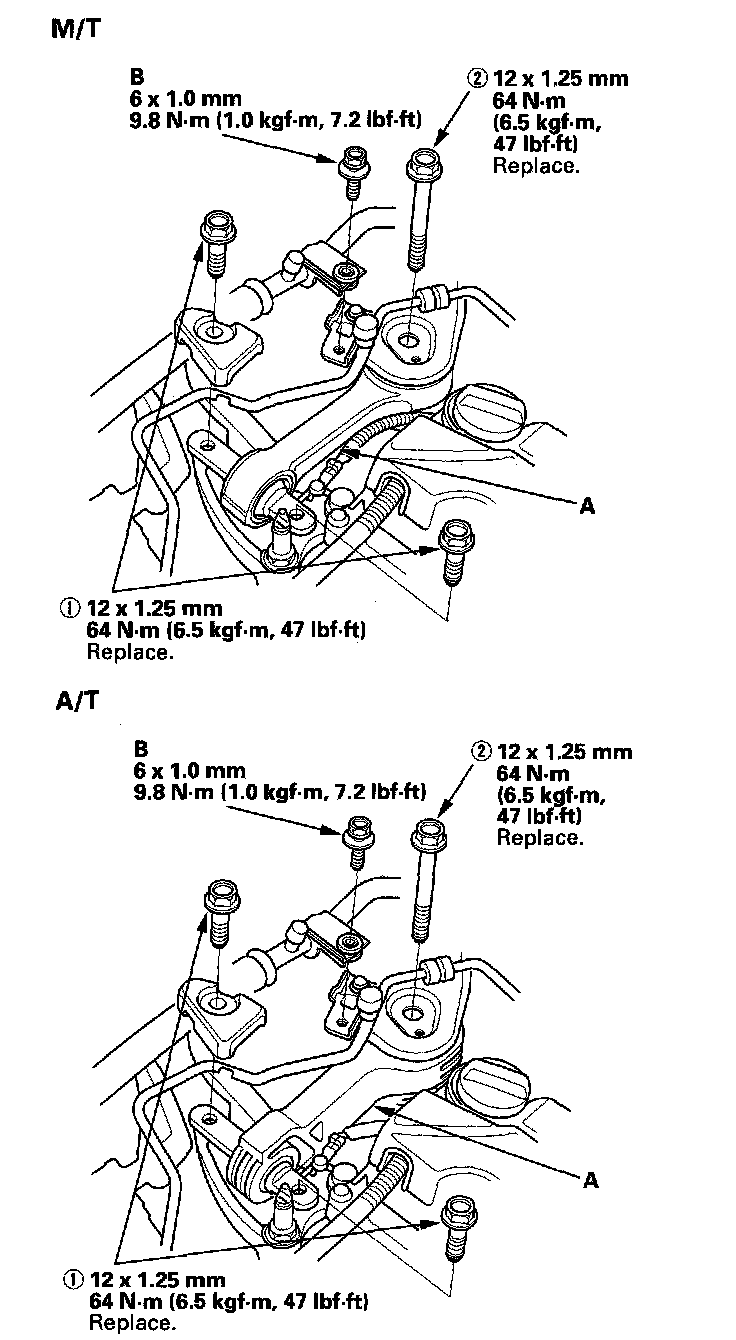 M/T

B
6 x 1.0 mm
9.8 N·m (1.0 kgf·m, 7.2 lbf·ft)

② 12 x 1.25 mm
64 N·m
(6.5 kgf·m,
47 lbf·ft)
Replace.

A

① 12 x 1.25 mm
64 N·m (6.5 kgf·m, 47 lbf·ft)
Replace.

A/T

B
6 x 1.0 mm
9.8 N·m (1.0 kgf·m, 7.2 lbf·ft)

② 12 x 1.25 mm
64 N·m
(6.5 kgf·m,
47 lbf·ft)
Replace.

A

① 12 x 1.25 mm
64 N·m (6.5 kgf·m, 47 lbf·ft)
Replace.